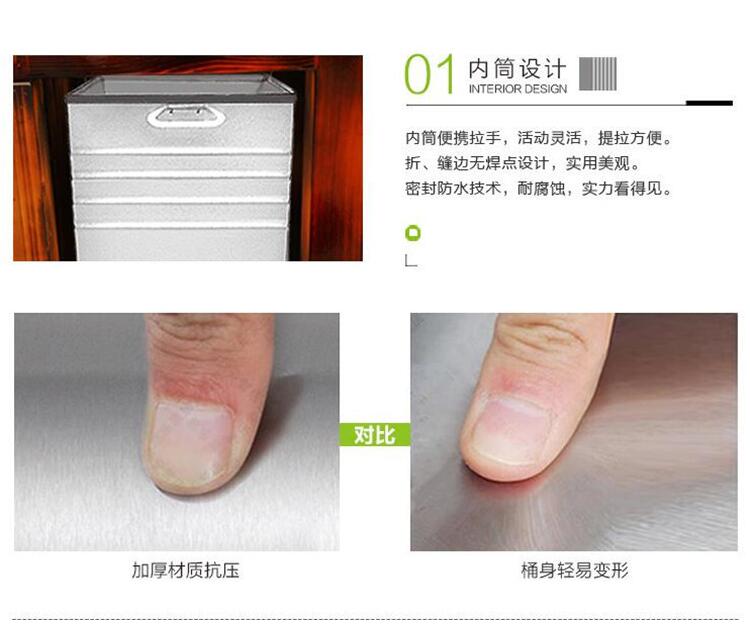 01 内筒设计
INTERIOR DESIGN

内筒便携拉手，活动灵活，提拉方便。
折、缝边无焊点设计，实用美观。
密封防水技术，耐腐蚀，实力看得见。

对比

加厚材质抗压

桶身轻易变形